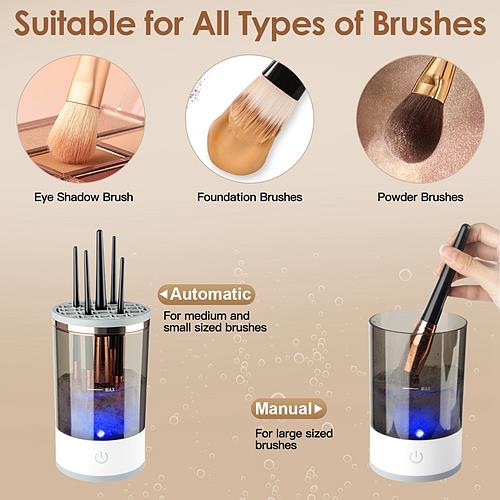 Suitable for All Types of Brushes

Eye Shadow Brush

Foundation Brushes

Powder Brushes

Automatic

For medium and small sized brushes

MAX

Manual

For large sized brushes

MAX