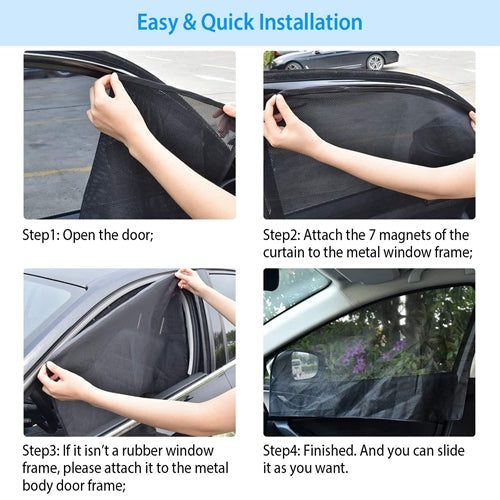 Easy & Quick Installation

Step1: Open the door;

Step2: Attach the 7 magnets of the curtain to the metal window frame;

Step3: If it isn't a rubber window frame, please attach it to the metal body door frame;

Step4: Finished. And you can slide it as you want.