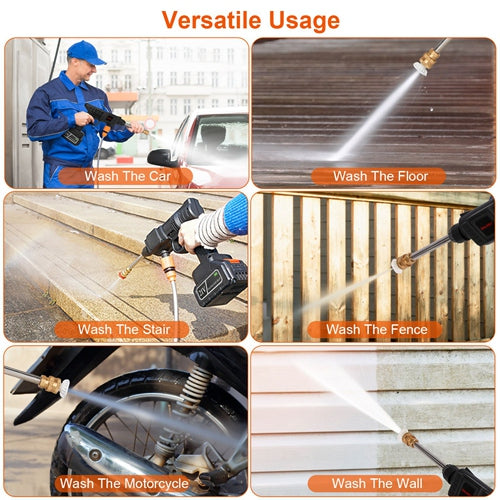 Versatile Usage

Wash The Car

Wash The Floor

Wash The Stair

Wash The Fence

Wash The Motorcycle

Wash The Wall