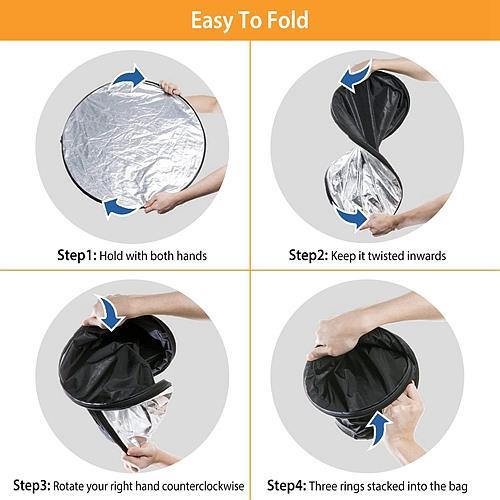 Easy To Fold

Step1: Hold with both hands

Step2: Keep it twisted inwards

Step3: Rotate your right hand counterclockwise

Step4: Three rings stacked into the bag