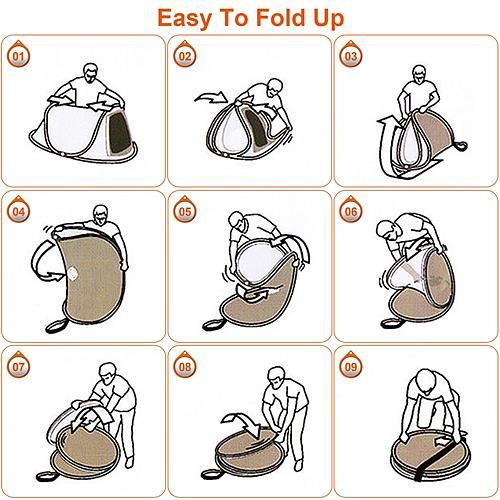 Easy To Fold Up

01

02

03

04

05

06

07

08

09